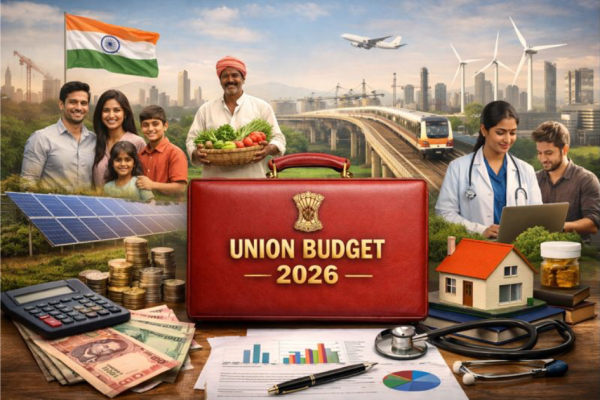 UNION BUDGET
2026