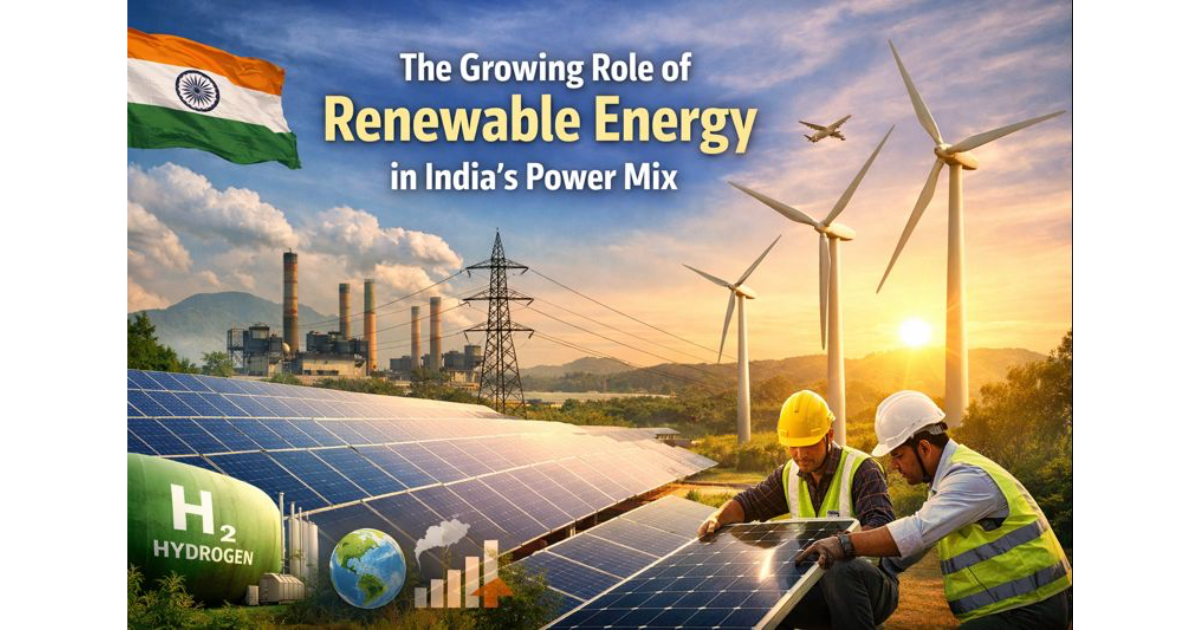 The Growing Role of
Renewable Energy
in India's Power Mix

$H_2$
HYDROGEN