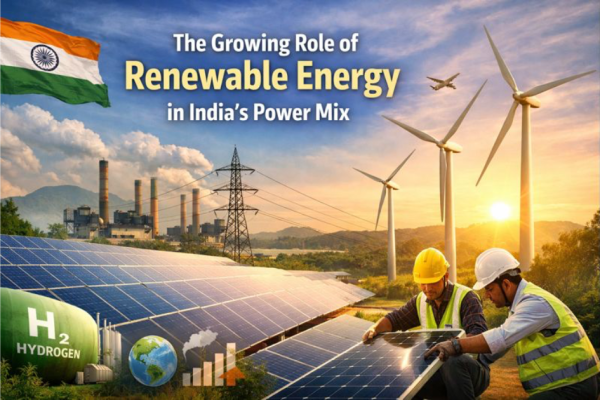 The Growing Role of
Renewable Energy
in India's Power Mix

$H_2$
HYDROGEN