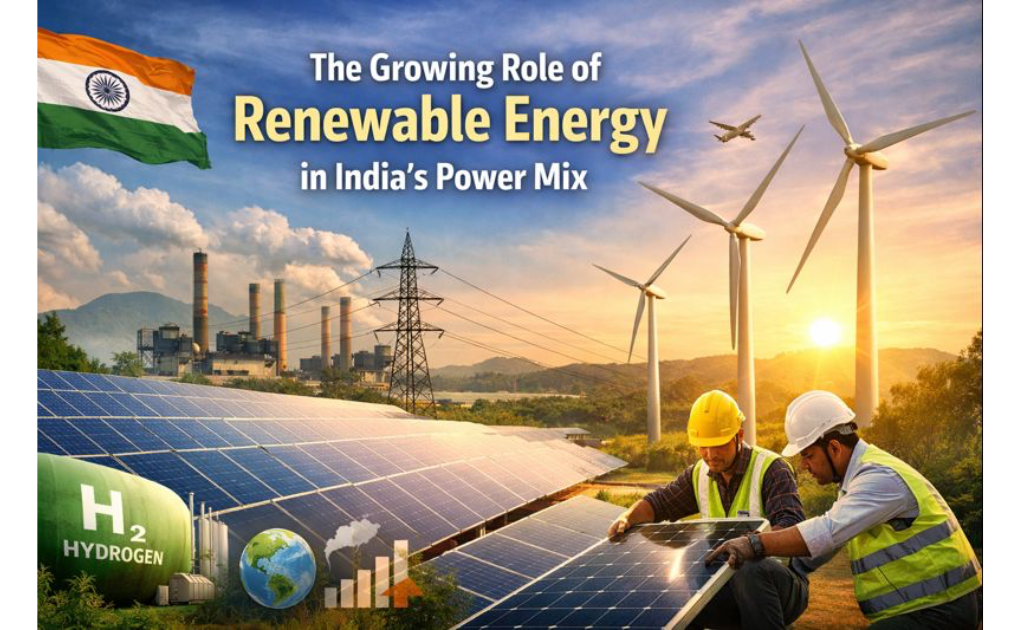 The Growing Role of
Renewable Energy
in India's Power Mix

$H_2$
HYDROGEN